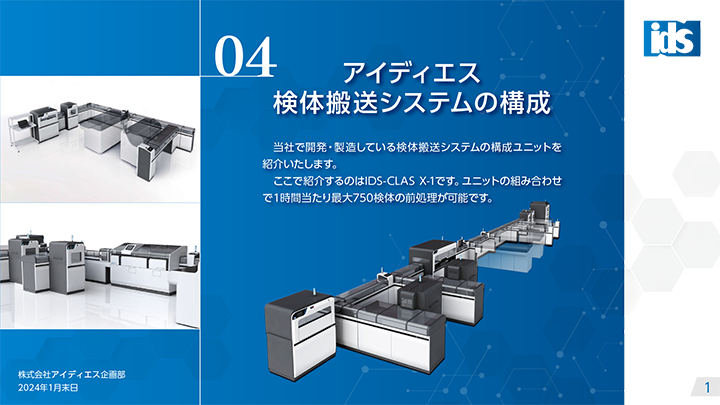 ids

04

アイディエス
検体搬送システムの構成

当社で開発・製造している検体搬送システムの構成ユニットを紹介いたします。
ここで紹介するのはIDS-CLAS X-1です。ユニットの組み合わせで1時間当たり最大750検体の前処理が可能です。

株式会社アイディエス企画部
2024年1月末日

1